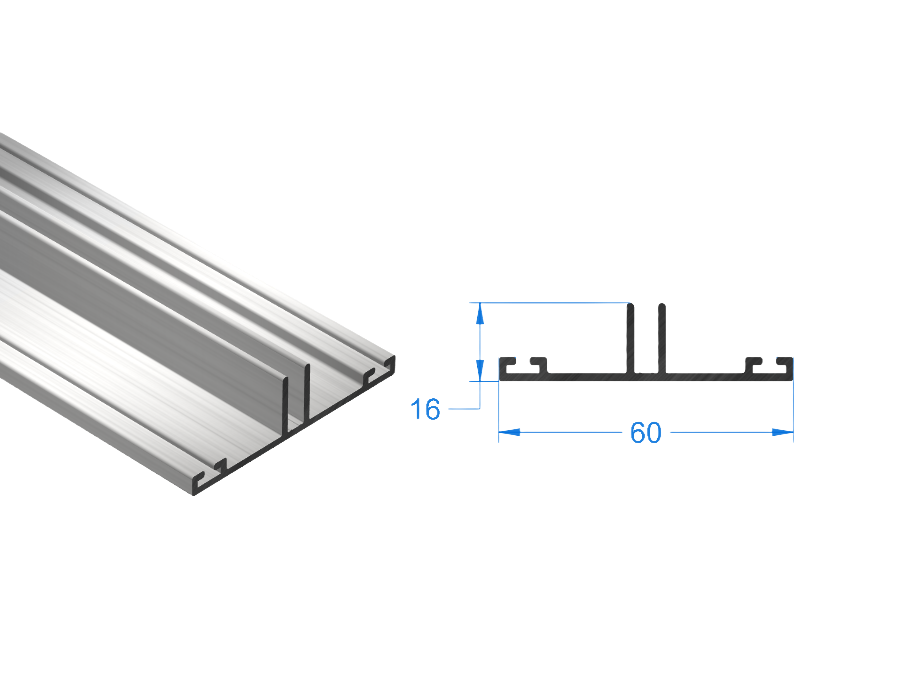 16
60