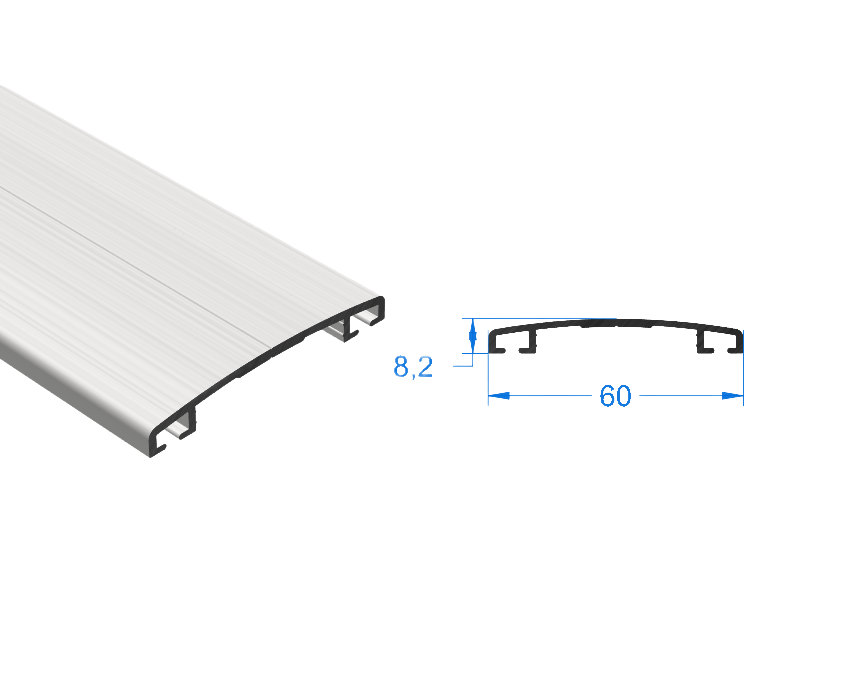 8,2

60