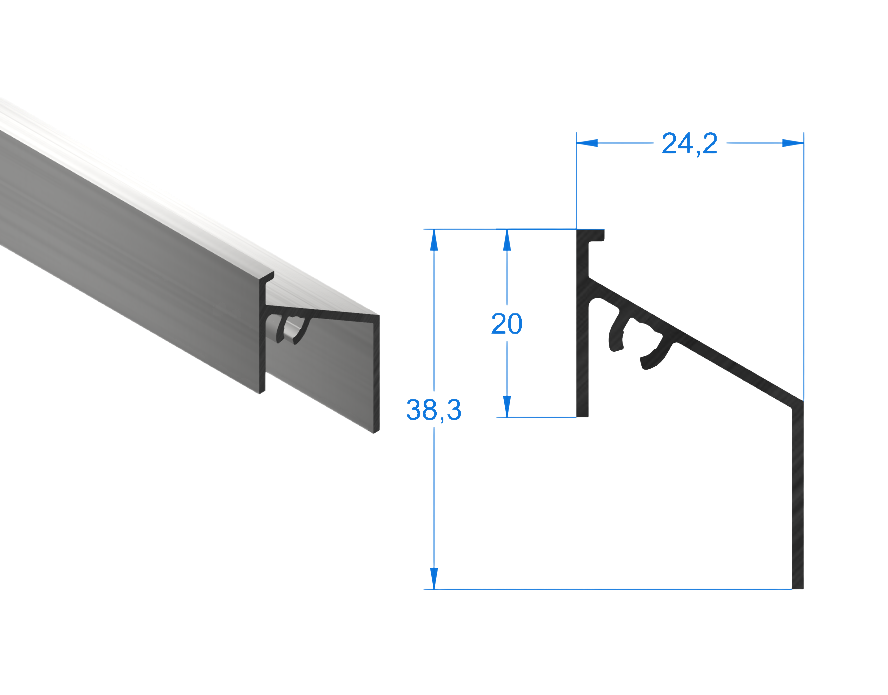 24,2

20

38,3