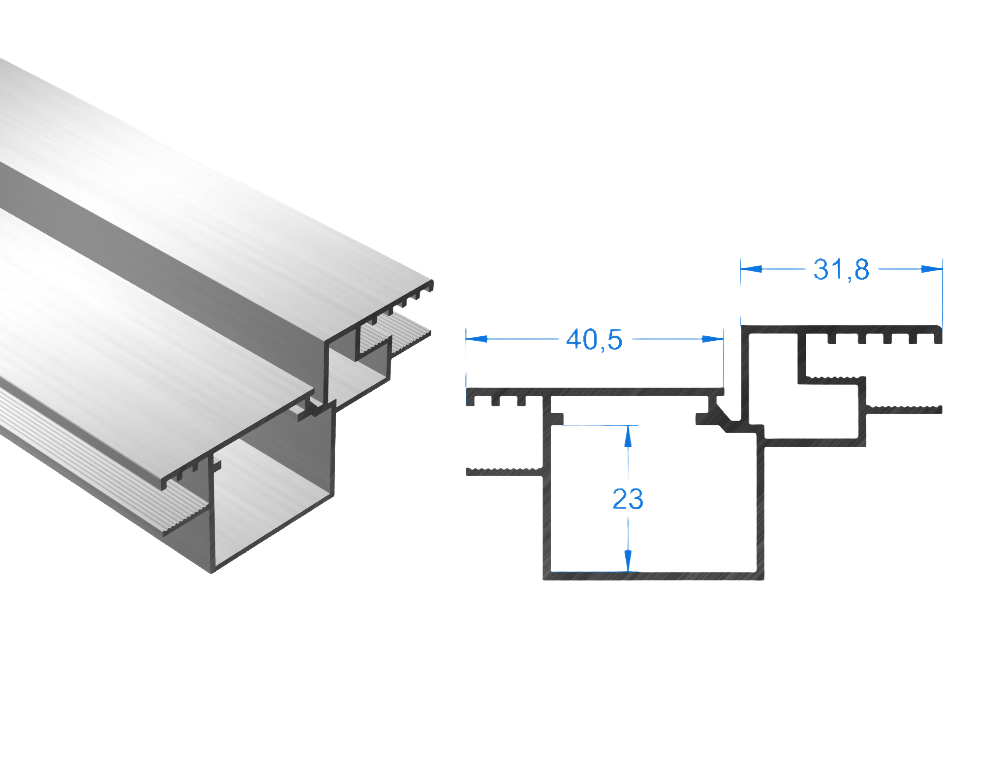 31,8

40,5

23