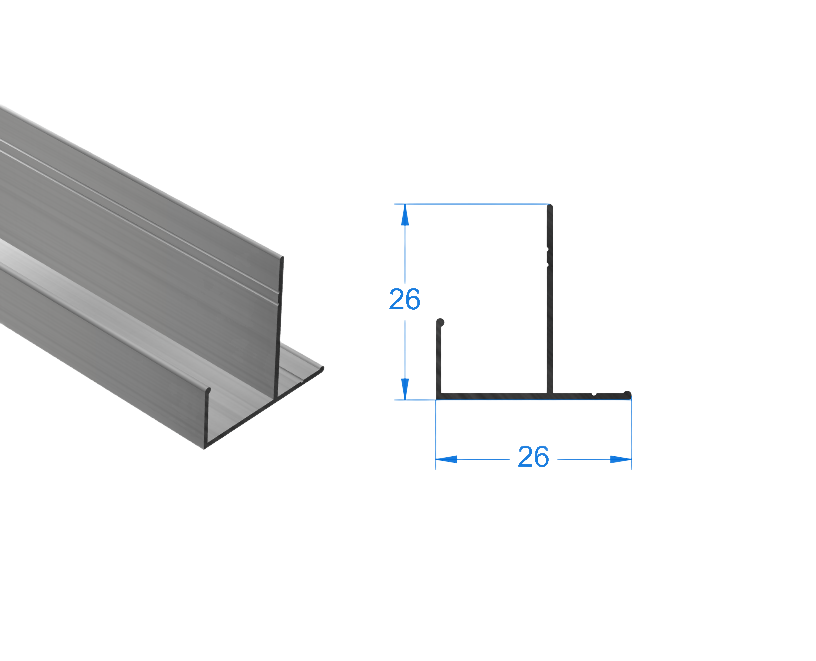 26

26