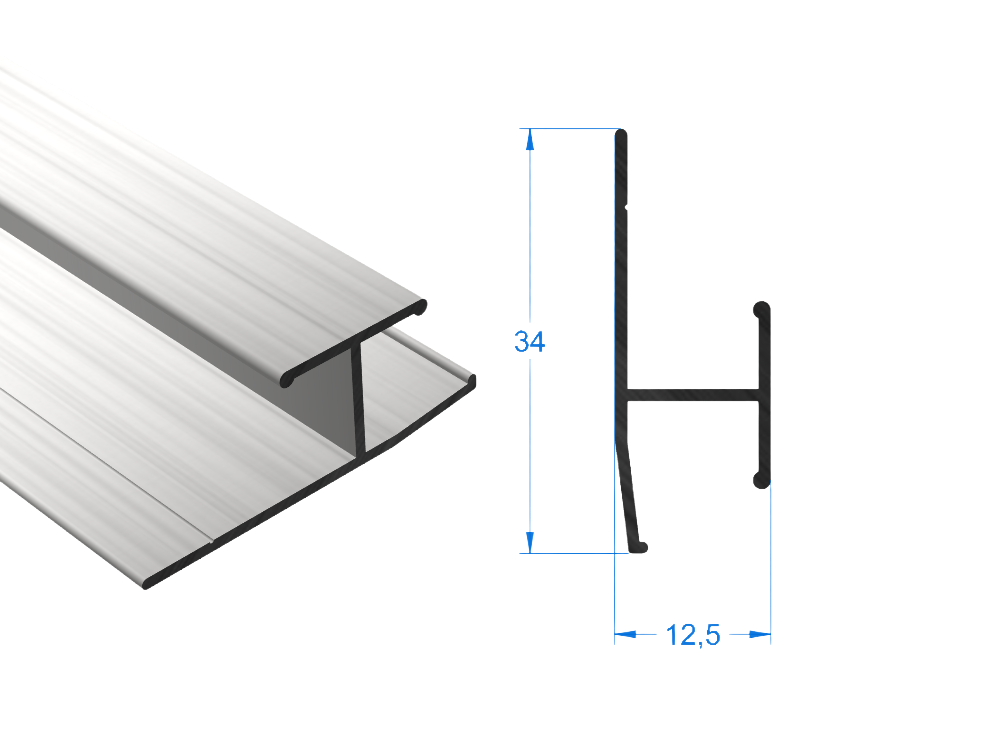 34

12,5