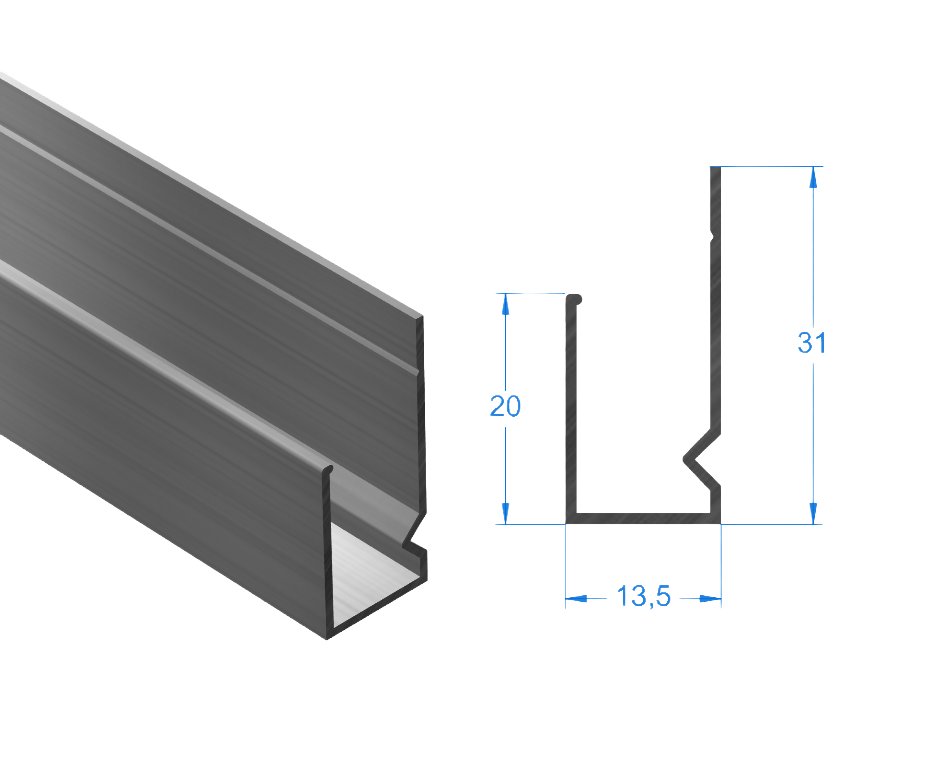 20

31

13,5