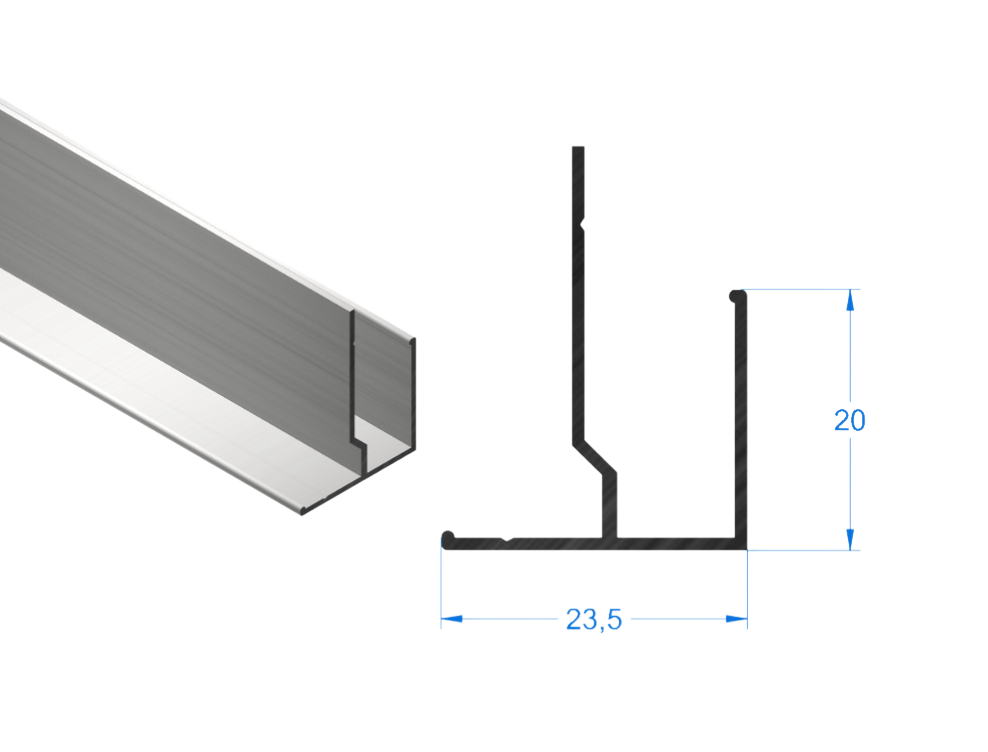 20

23,5