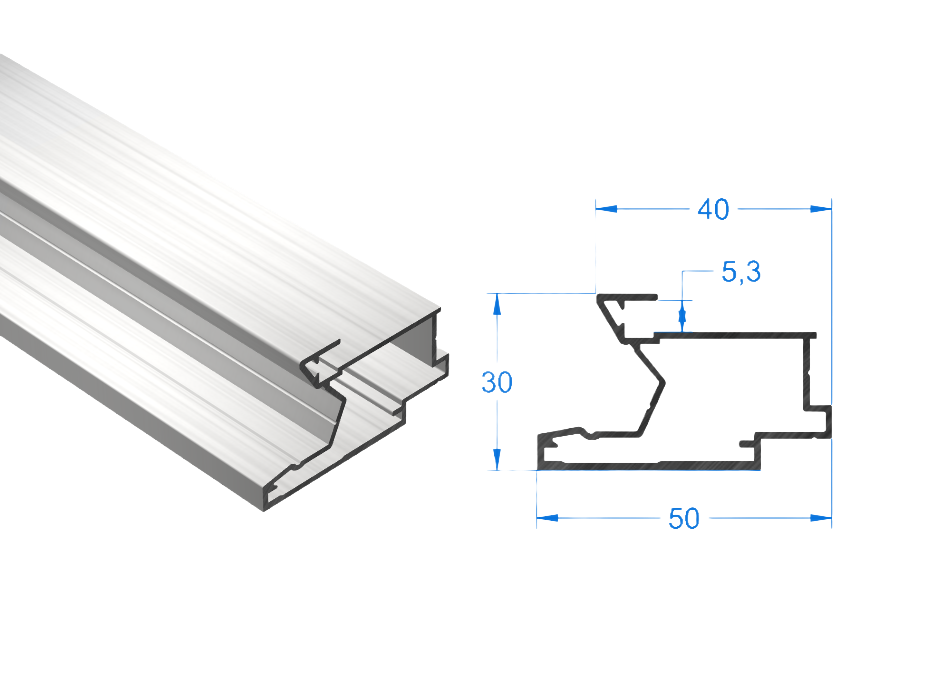 40
5,3
30
50