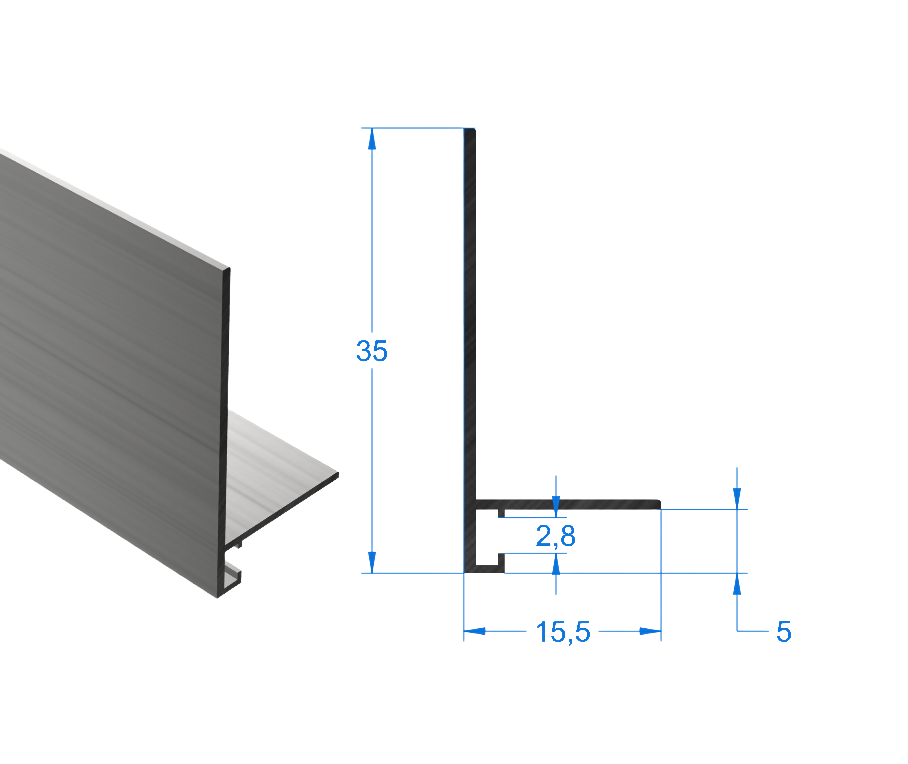 35

2,8

15,5

5